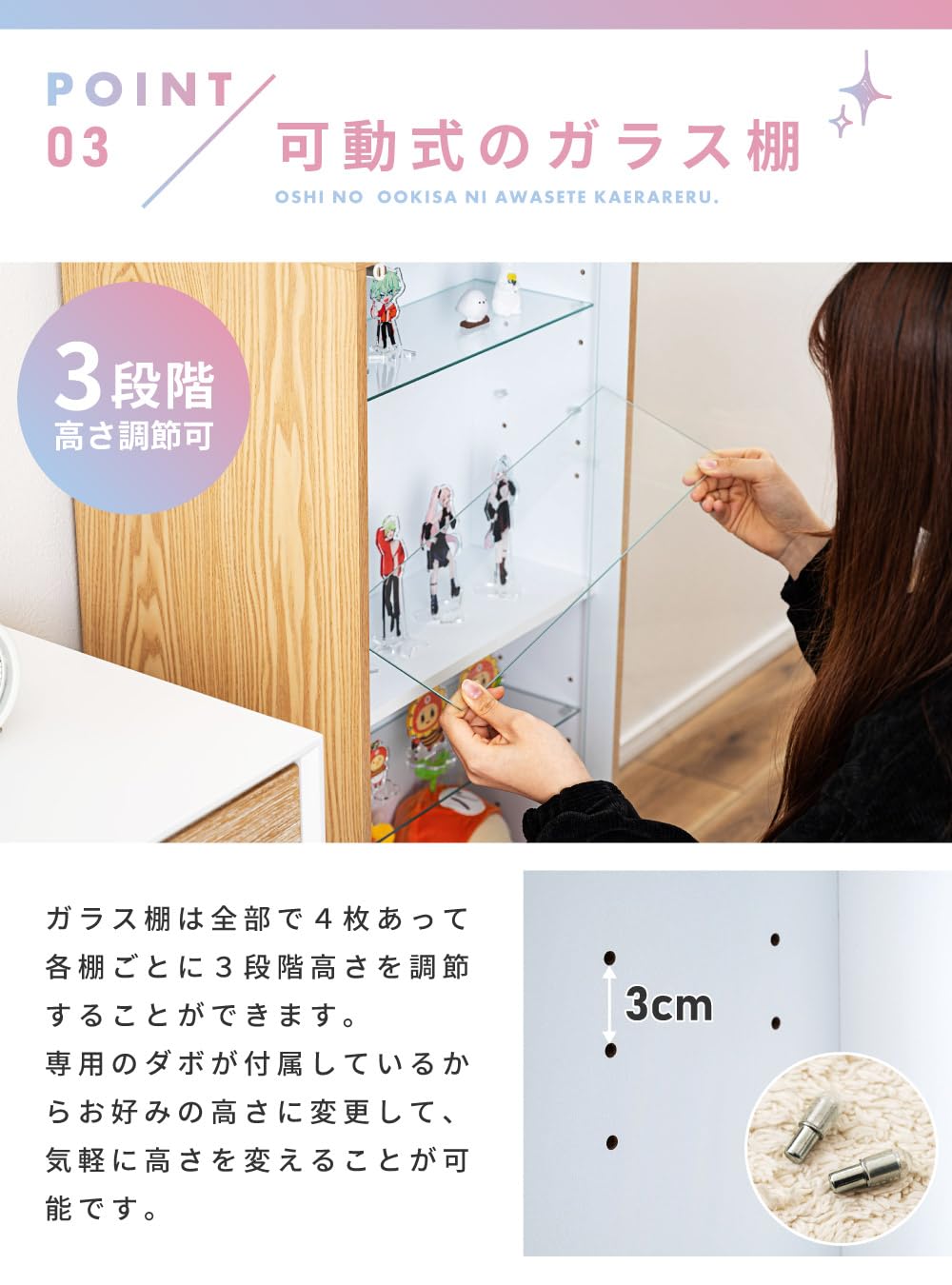 POINT
03
可動式のガラス棚
OSHI NO OOKISA NI AWASETE KAERARERU.

3段階
高さ調節可

ガラス棚は全部で４枚あって各棚ごとに３段階高さを調節することができます。
専用のダボが付属しているからお好みの高さに変更して、気軽に高さを変えることが可能です。

3cm